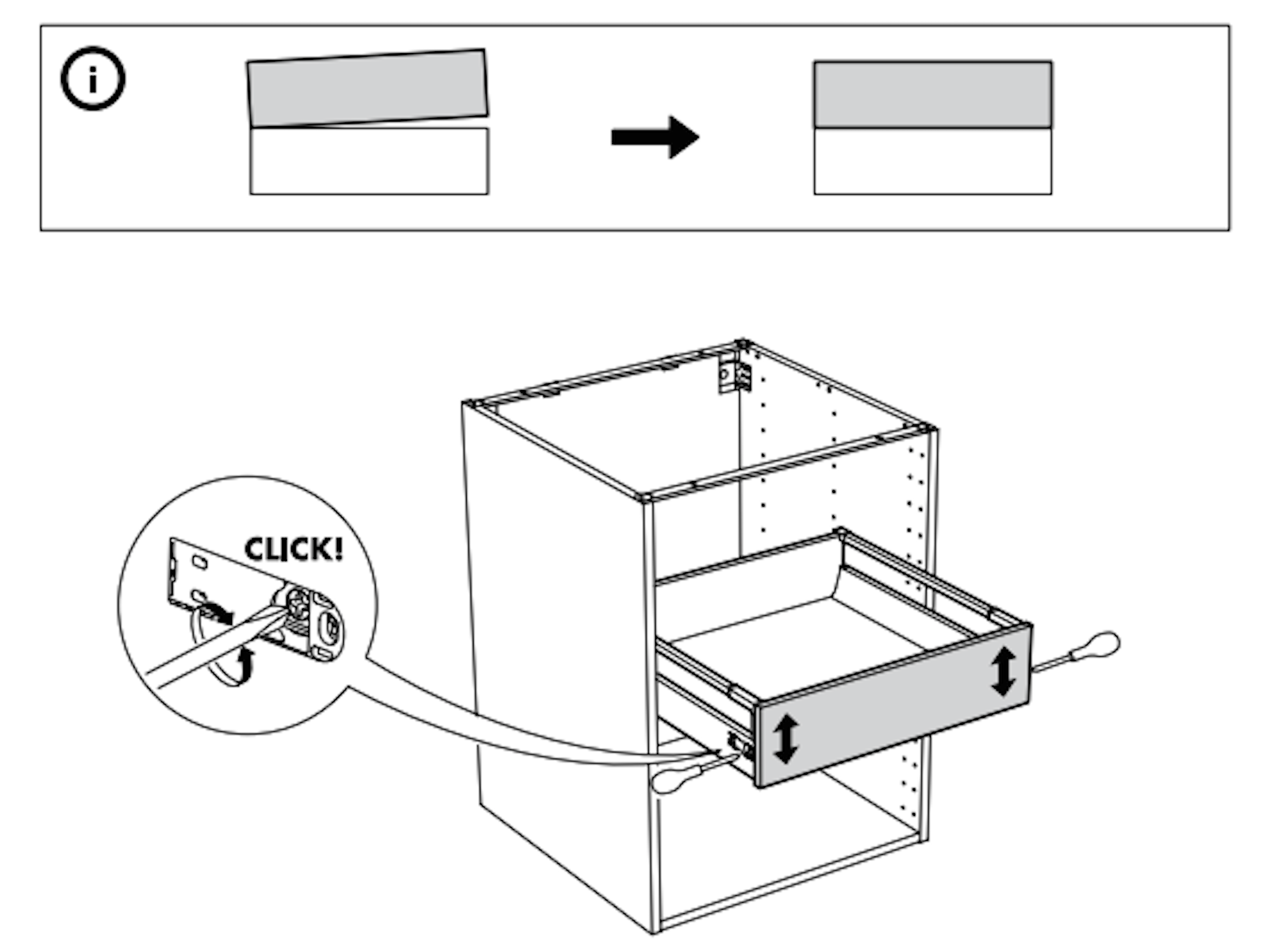 i

CLICK!