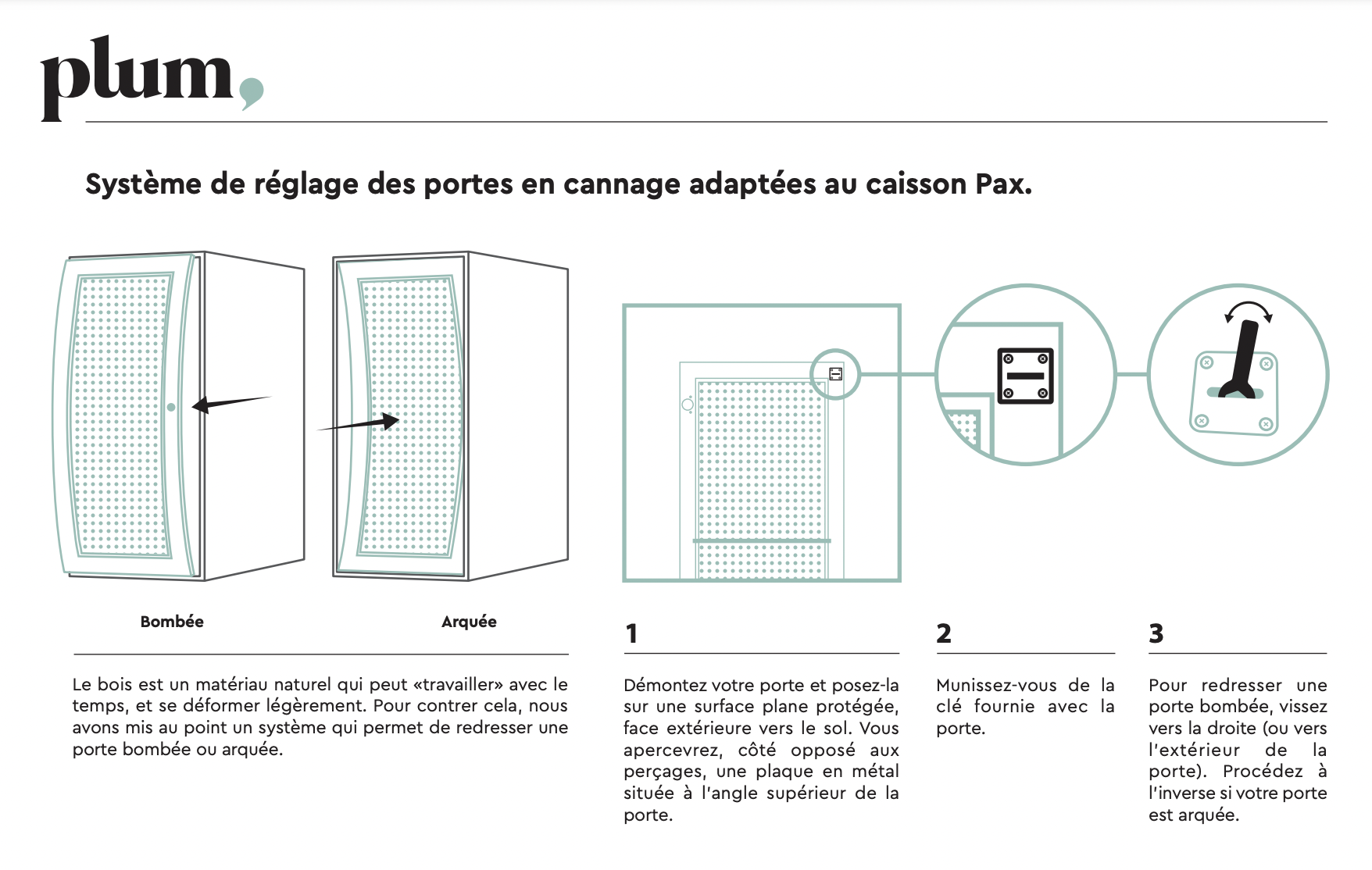 plum

Système de réglage des portes en cannage adaptées au caisson Pax.

Bombée

Arquée

Le bois est un matériau naturel qui peut «travailler» avec le temps, et se déformer légèrement. Pour contrer cela, nous avons mis au point un système qui permet de redresser une porte bombée ou arquée.

1

Démontez votre porte et posez-la sur une surface plane protégée, face extérieure vers le sol. Vous apercevrez, côté opposé aux perçages, une plaque en métal située à l'angle supérieur de la porte.

2

Munissez-vous de la clé fournie avec la porte.

3

Pour redresser une porte bombée, vissez vers la droite (ou vers l'extérieur de la porte). Procédez à l'inverse si votre porte est arquée.