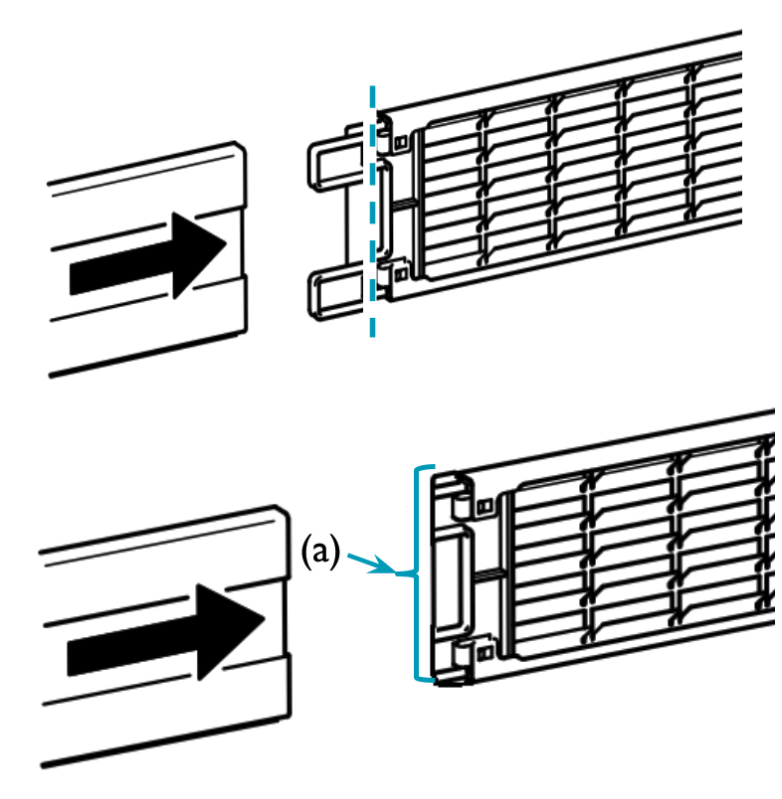 (a)