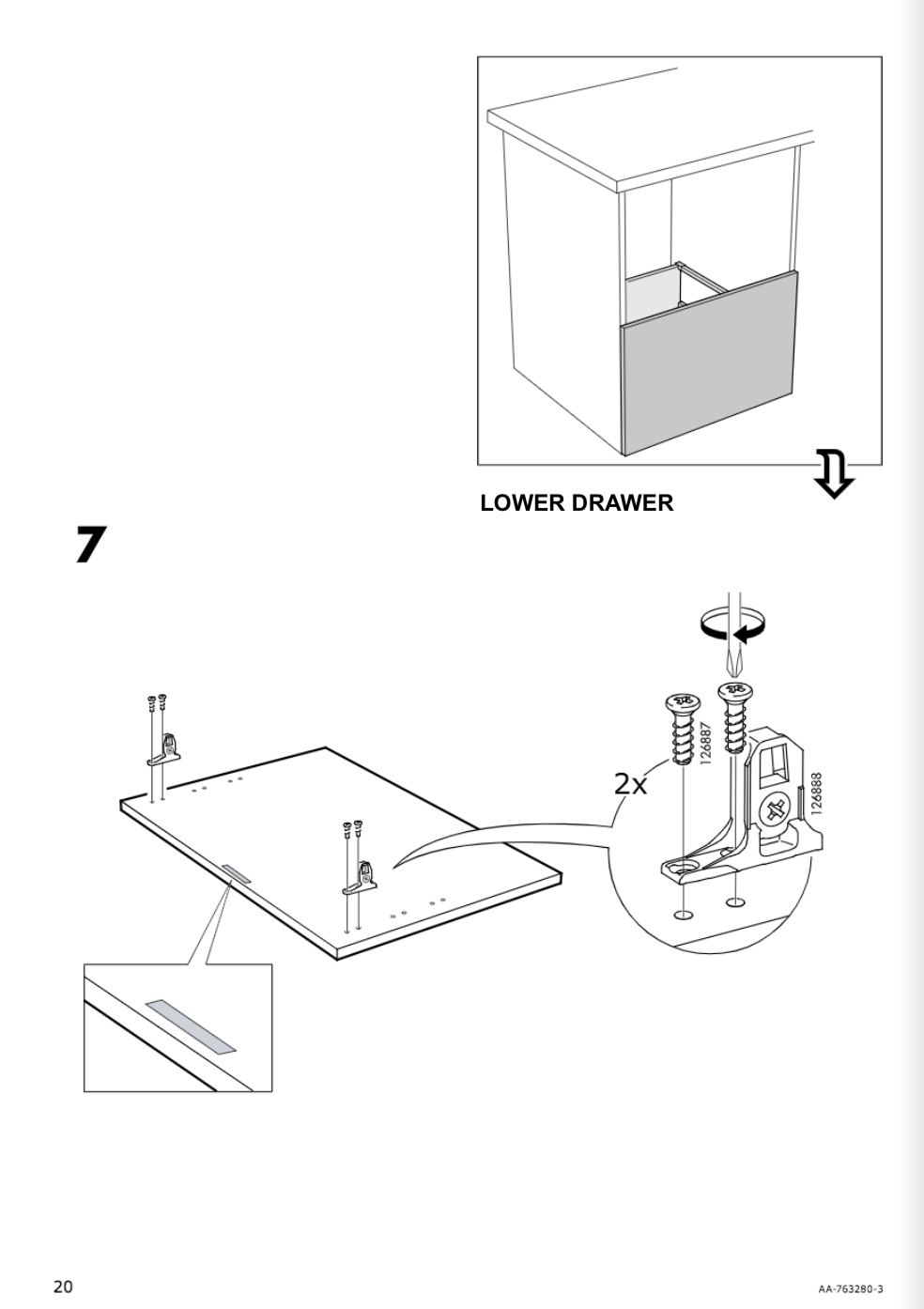 LOWER DRAWER

7

2x

126887

126888

20

AA-763280-3